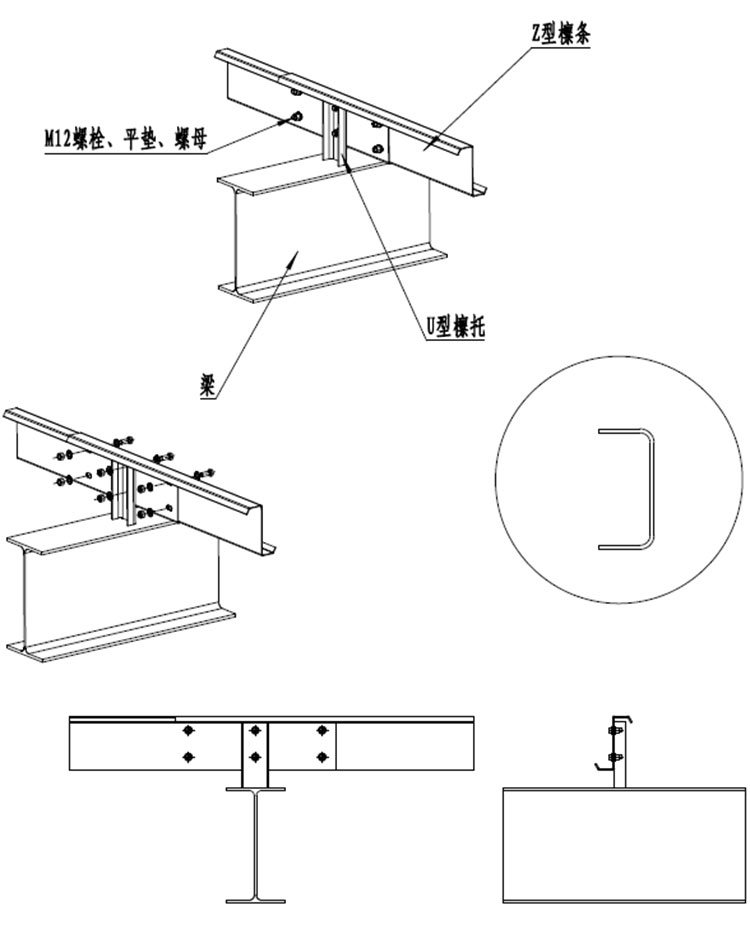 Z型檩条

M12螺栓、平垫、螺母

U型檩托

梁